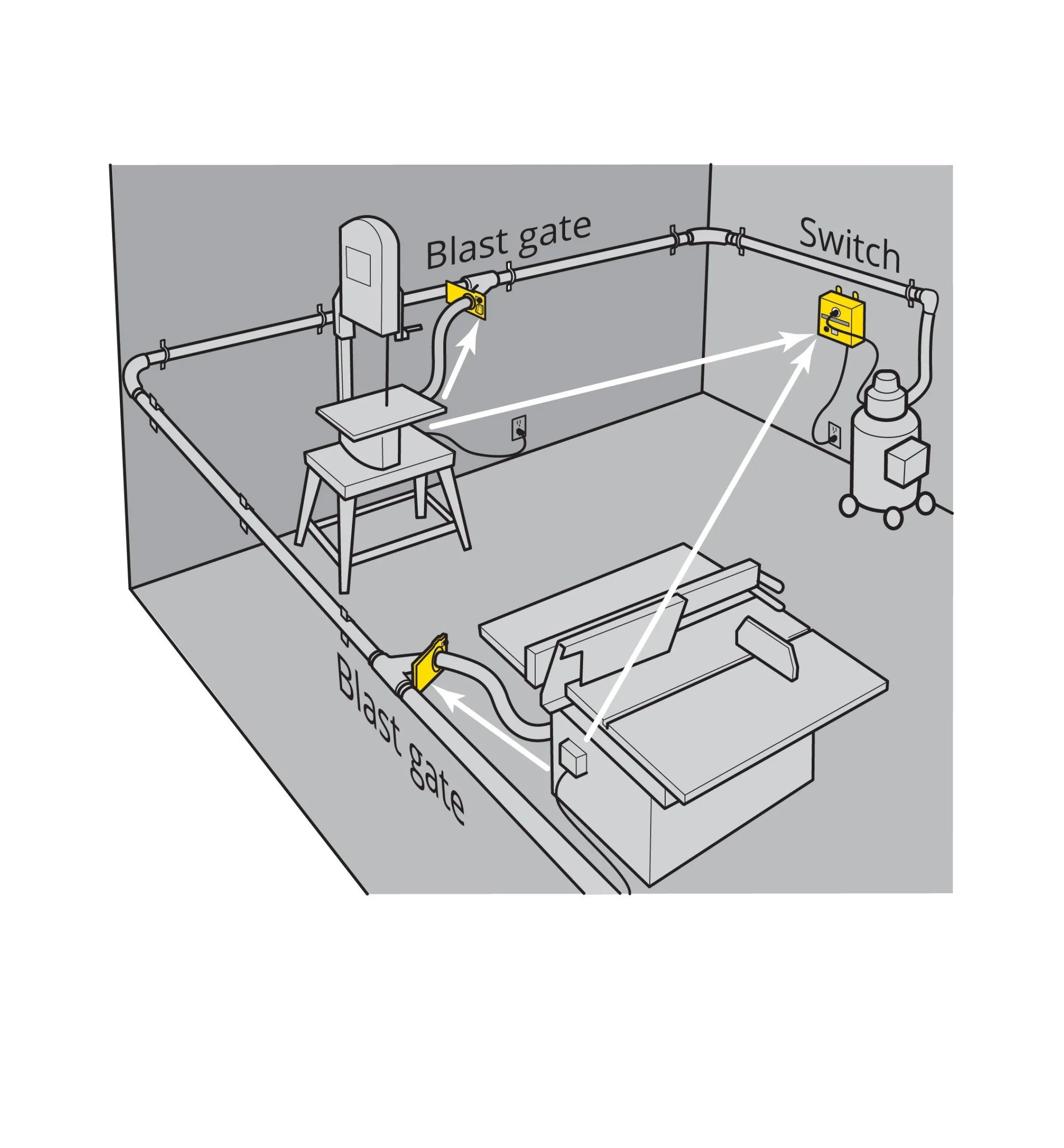 Blast gate

Switch

Blast gate